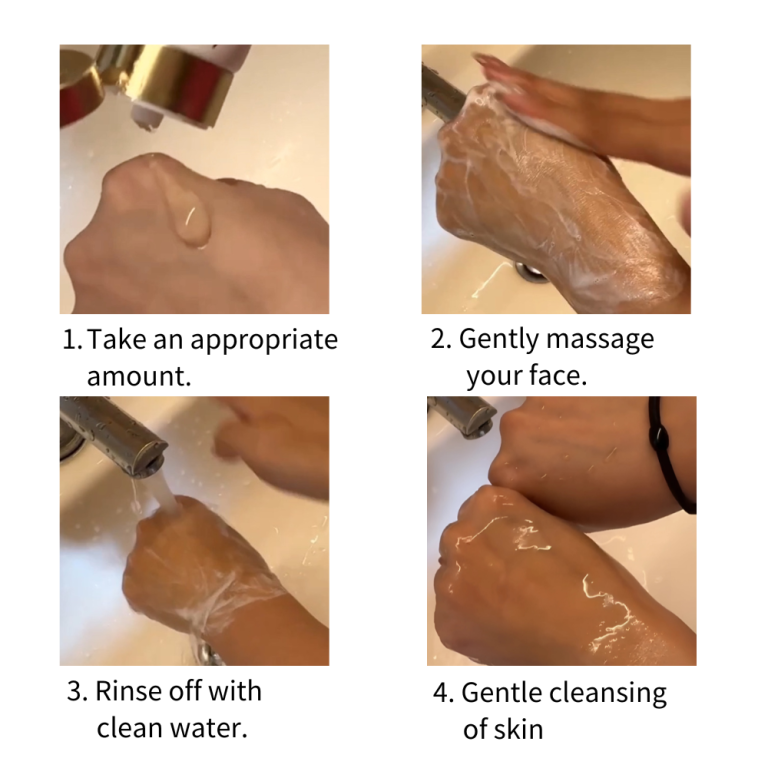 1. Take an appropriate amount.

2. Gently massage your face.

3. Rinse off with clean water.

4. Gentle cleansing of skin