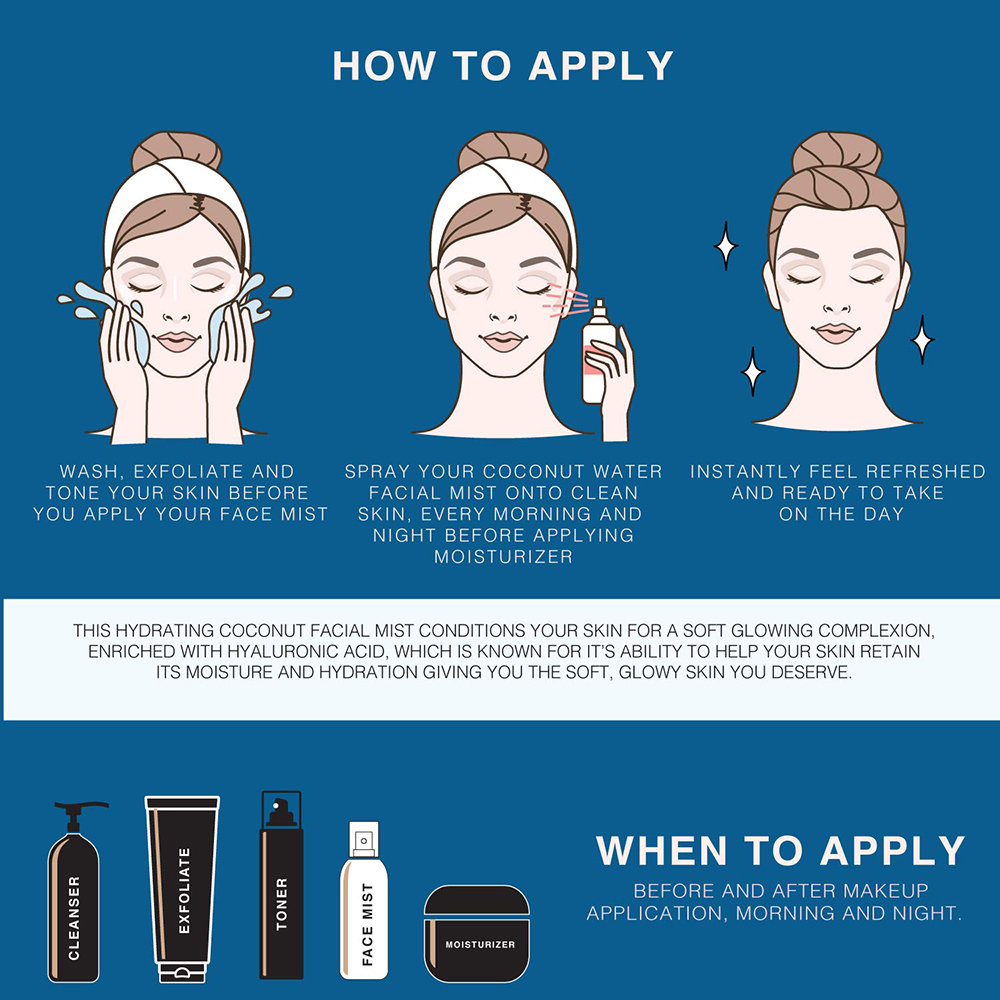 HOW TO APPLY

WASH, EXFOLIATE AND TONE YOUR SKIN BEFORE YOU APPLY YOUR FACE MIST

SPRAY YOUR COCONUT WATER FACIAL MIST ONTO CLEAN SKIN, EVERY MORNING AND NIGHT BEFORE APPLYING MOISTURIZER

INSTANTLY FEEL REFRESHED AND READY TO TAKE ON THE DAY

THIS HYDRATING COCONUT FACIAL MIST CONDITIONS YOUR SKIN FOR A SOFT GLOWING COMPLEXION, ENRICHED WITH HYALURONIC ACID, WHICH IS KNOWN FOR IT'S ABILITY TO HELP YOUR SKIN RETAIN ITS MOISTURE AND HYDRATION GIVING YOU THE SOFT, GLOWY SKIN YOU DESERVE.

CLEANSER

EXFOLIATE

TONER

FACE MIST

MOISTURIZER

WHEN TO APPLY

BEFORE AND AFTER MAKEUP APPLICATION, MORNING AND NIGHT.